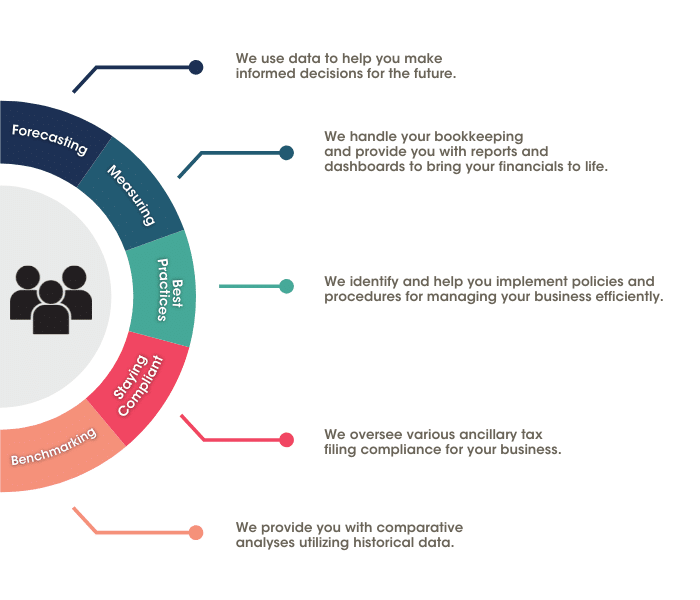 Forecasting

Measuring

Best Practices

Staying Compliant

Benchmarking

We use data to help you make informed decisions for the future.

We handle your bookkeeping and provide you with reports and dashboards to bring your financials to life.

We identify and help you implement policies and procedures for managing your business efficiently.

We oversee various ancillary tax filing compliance for your business.

We provide you with comparative analyses utilizing historical data.